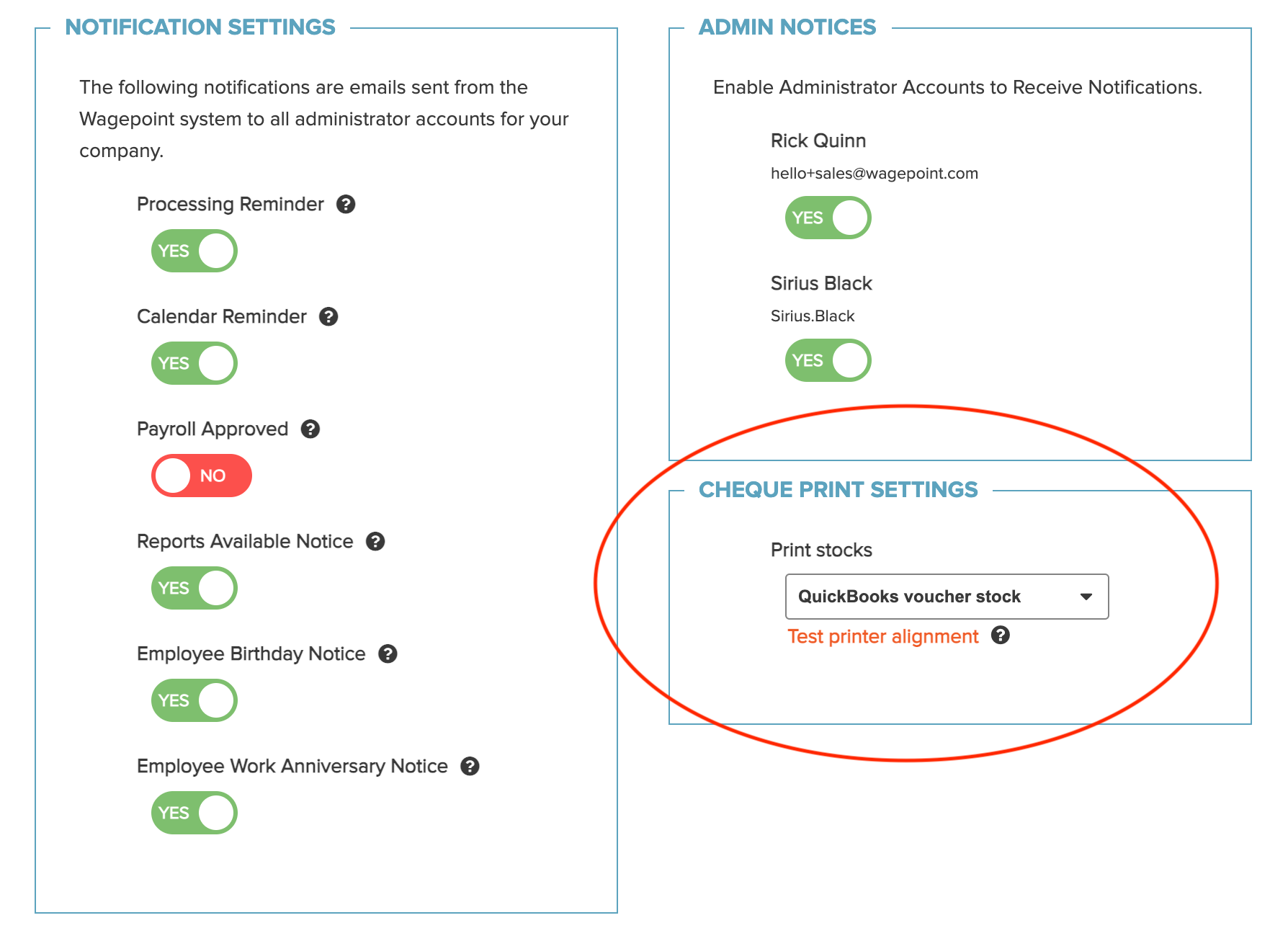 NOTIFICATION SETTINGS

The following notifications are emails sent from the Wagepoint system to all administrator accounts for your company.

Processing Reminder ?

YES

Calendar Reminder ?

YES

Payroll Approved ?

NO

Reports Available Notice ?

YES

Employee Birthday Notice ?

YES

Employee Work Anniversary Notice ?

YES

ADMIN NOTICES

Enable Administrator Accounts to Receive Notifications.

Rick Quinn

hello+sales@wagepoint.com

YES

Sirius Black

Sirius.Black

YES

CHEQUE PRINT SETTINGS

Print stocks

QuickBooks voucher stock

Test printer alignment ?